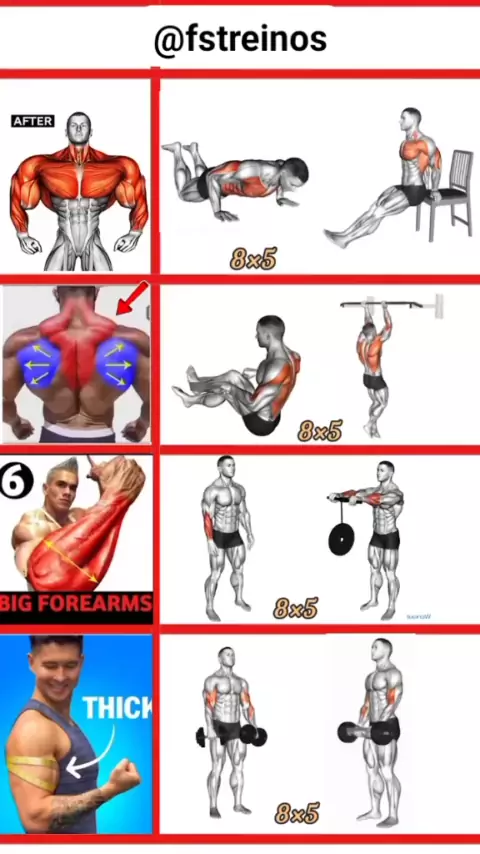 @fstreinos

AFTER

8×5

8×5

6

BIG FOREARMS

8×5

THICK

8×5